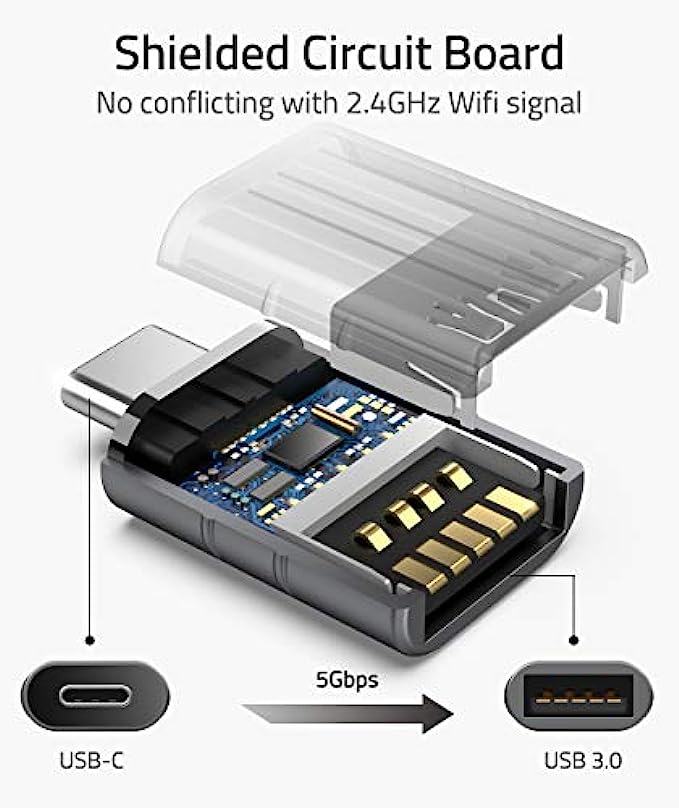 Shielded Circuit Board
No conflicting with 2.4GHz Wifi signal

5Gbps

USB-C

USB 3.0